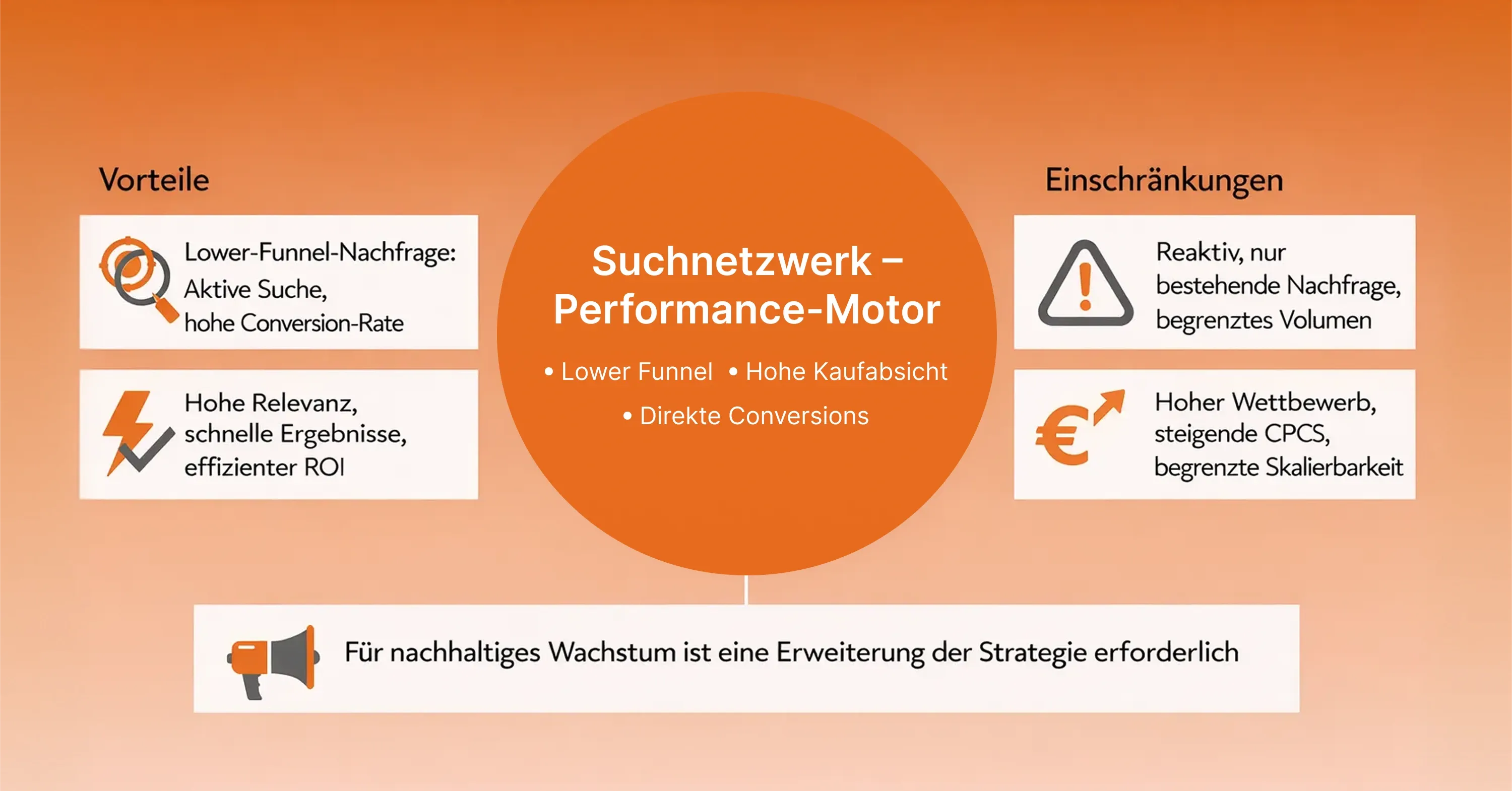 Vorteile

Lower-Funnel-Nachfrage: Aktive Suche, hohe Conversion-Rate

Hohe Relevanz, schnelle Ergebnisse, effizienter ROI

Suchnetzwerk – Performance-Motor

• Lower Funnel • Hohe Kaufabsicht

• Direkte Conversions

Einschränkungen

Reaktiv, nur bestehende Nachfrage, begrenztes Volumen

Hoher Wettbewerb, steigende CPCS, begrenzte Skalierbarkeit

Für nachhaltiges Wachstum ist eine Erweiterung der Strategie erforderlich